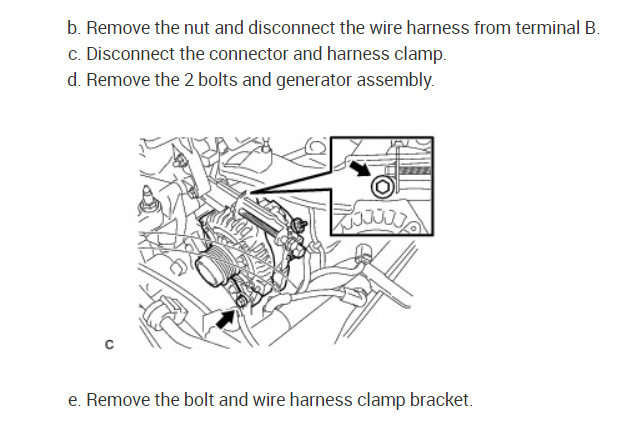 b. Remove the nut and disconnect the wire harness from terminal B.
c. Disconnect the connector and harness clamp.
d. Remove the 2 bolts and generator assembly.

C

e. Remove the bolt and wire harness clamp bracket.