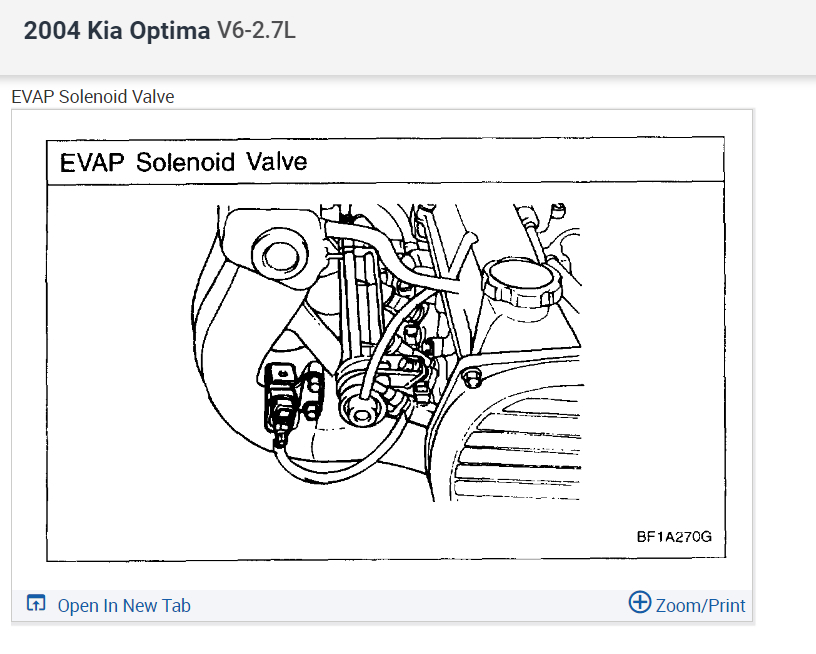 2004 Kia Optima V6-2.7L

EVAP Solenoid Valve

EVAP Solenoid Valve

BF1A270G

Open In New Tab

Zoom/Print