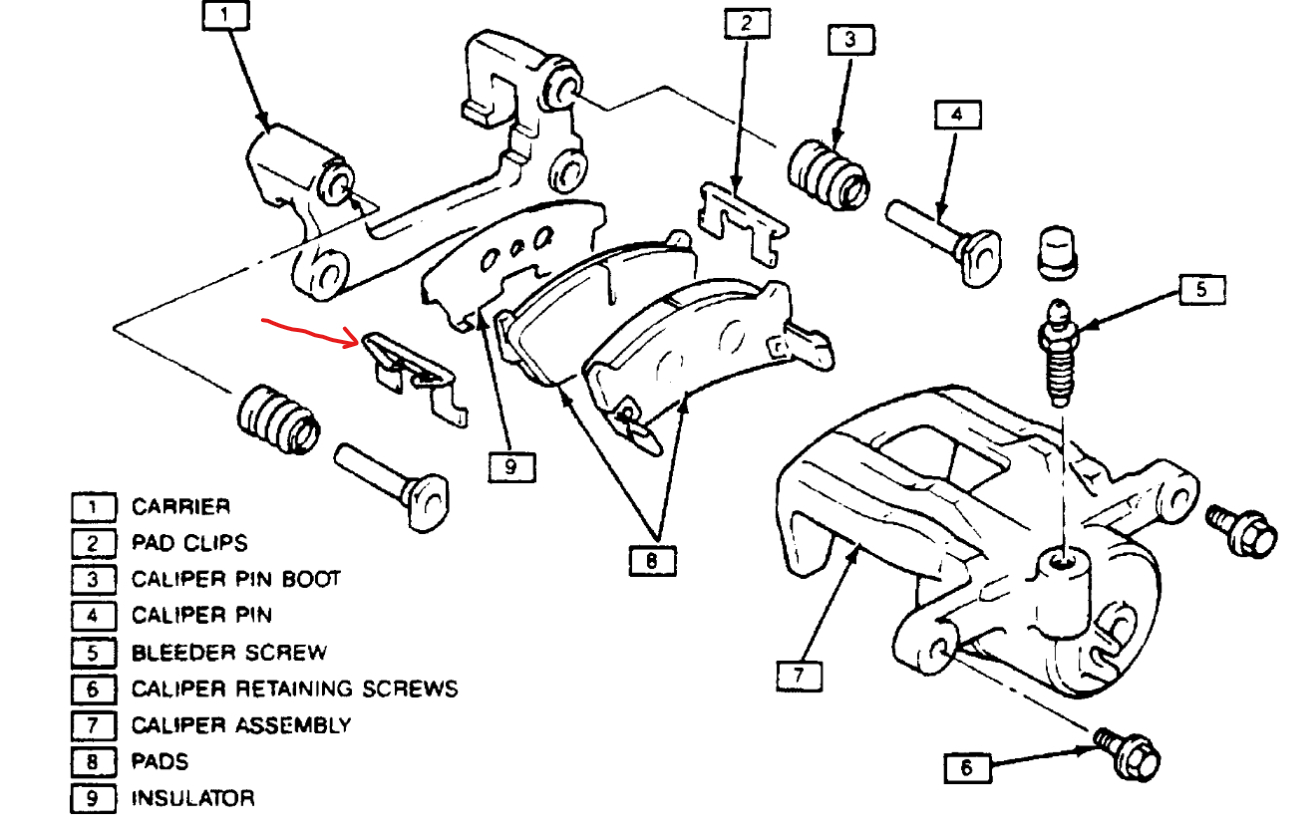 1
2
3
4
5
9
8
7
6

1 CARRIER
2 PAD CLIPS
3 CALIPER PIN BOOT
4 CALIPER PIN
5 BLEEDER SCREW
6 CALIPER RETAINING SCREWS
7 CALIPER ASSEMBLY
8 PADS
9 INSULATOR