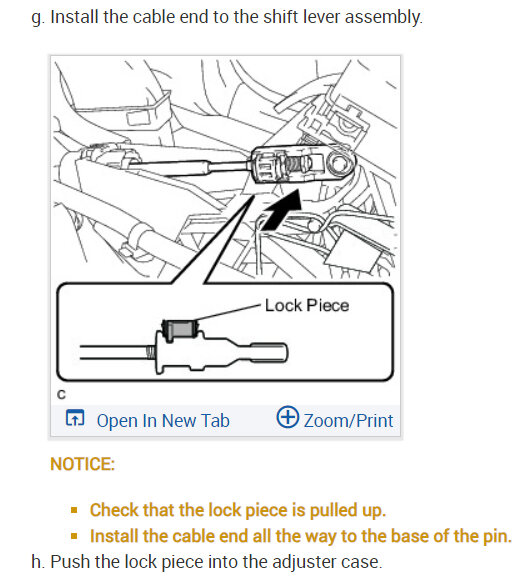 g. Install the cable end to the shift lever assembly.

Lock Piece

C

Open In New Tab

Zoom/Print

NOTICE:

- Check that the lock piece is pulled up.
- Install the cable end all the way to the base of the pin.

h. Push the lock piece into the adjuster case.