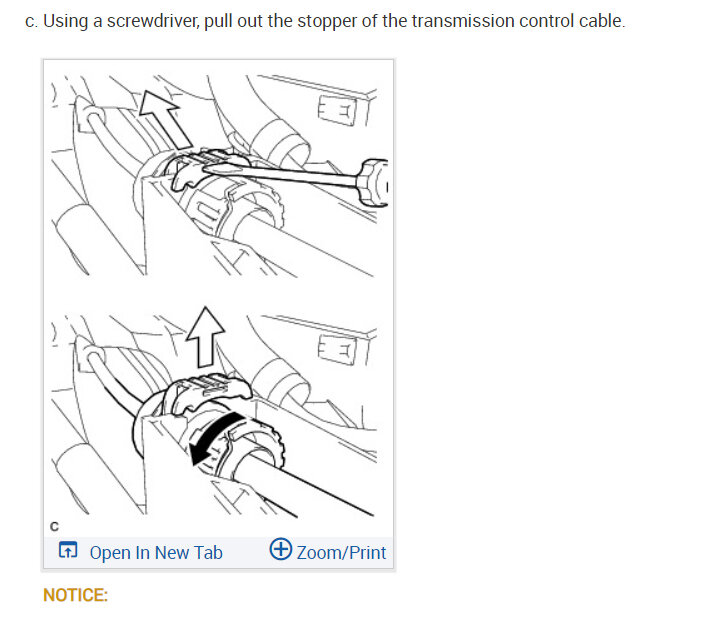 c. Using a screwdriver, pull out the stopper of the transmission control cable.

C

Open In New Tab

Zoom/Print

NOTICE: