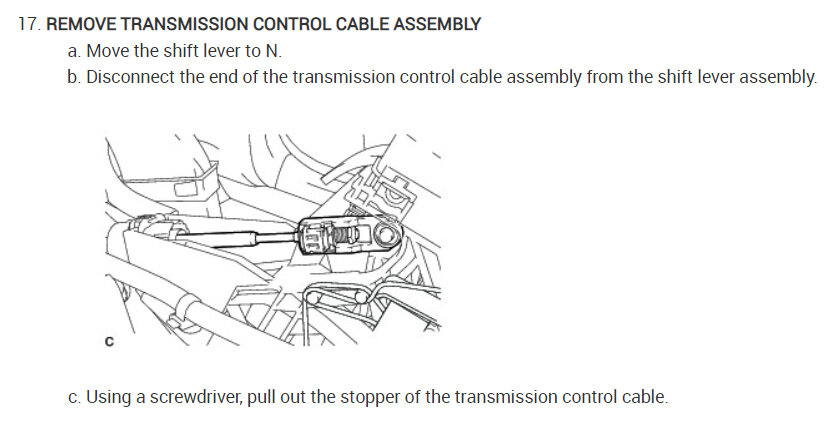 17. REMOVE TRANSMISSION CONTROL CABLE ASSEMBLY

a. Move the shift lever to N.

b. Disconnect the end of the transmission control cable assembly from the shift lever assembly.

C

c. Using a screwdriver, pull out the stopper of the transmission control cable.