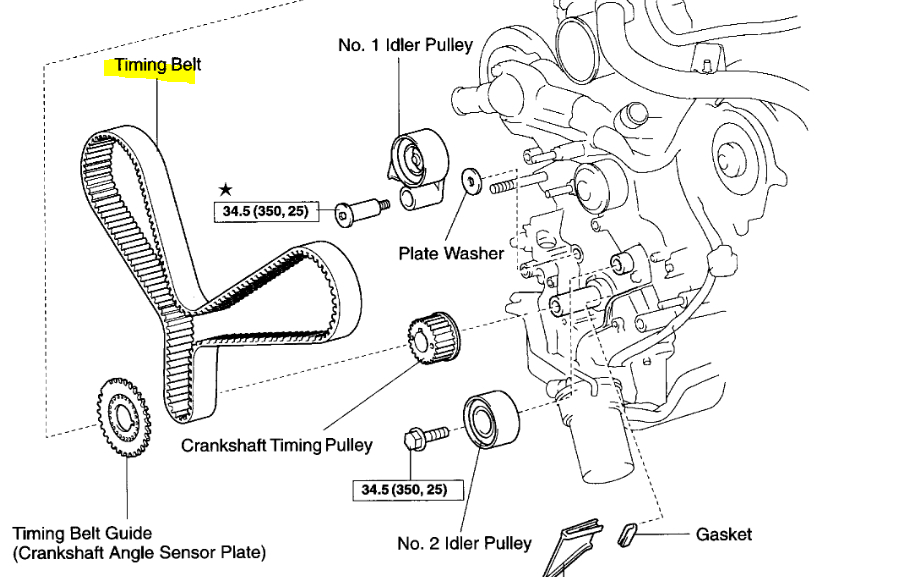 Timing Belt

No. 1 Idler Pulley

★
34.5 (350, 25)

Plate Washer

Crankshaft Timing Pulley

34.5 (350, 25)

Timing Belt Guide
(Crankshaft Angle Sensor Plate)

No. 2 Idler Pulley

Gasket