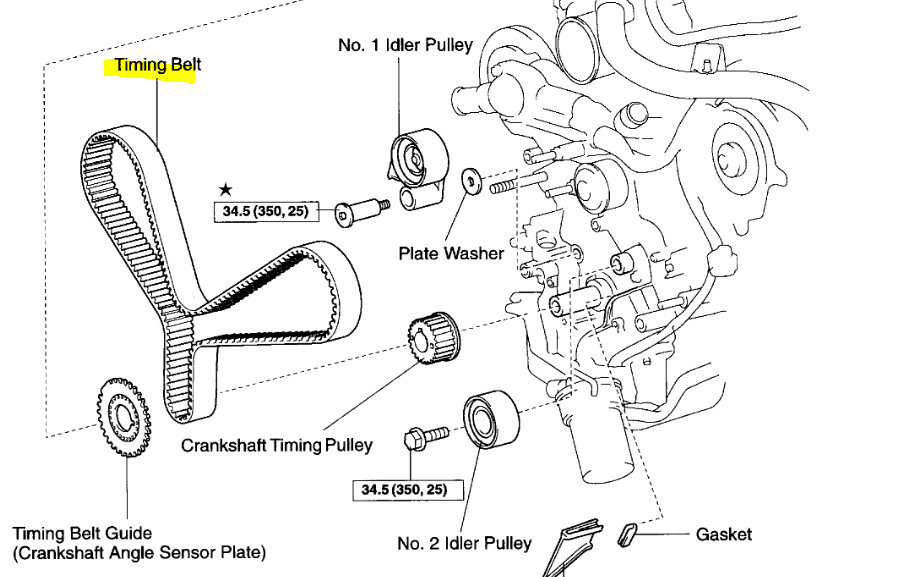 Timing Belt

No. 1 Idler Pulley

★
34.5 (350, 25)

Plate Washer

Crankshaft Timing Pulley

34.5 (350, 25)

Timing Belt Guide
(Crankshaft Angle Sensor Plate)

No. 2 Idler Pulley

Gasket