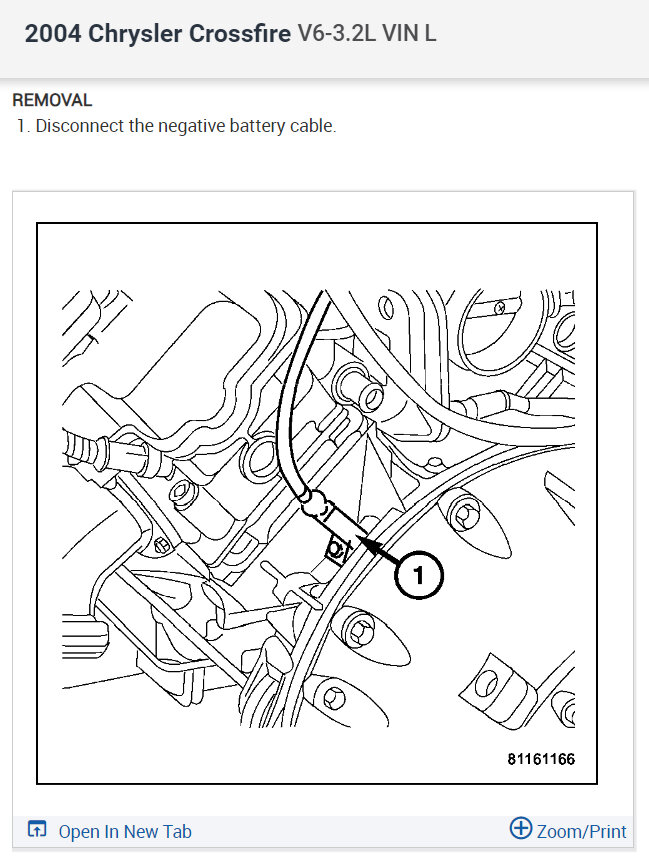 2004 Chrysler Crossfire V6-3.2L VIN L

REMOVAL

1. Disconnect the negative battery cable.

1

81161166

Open In New Tab

Zoom/Print