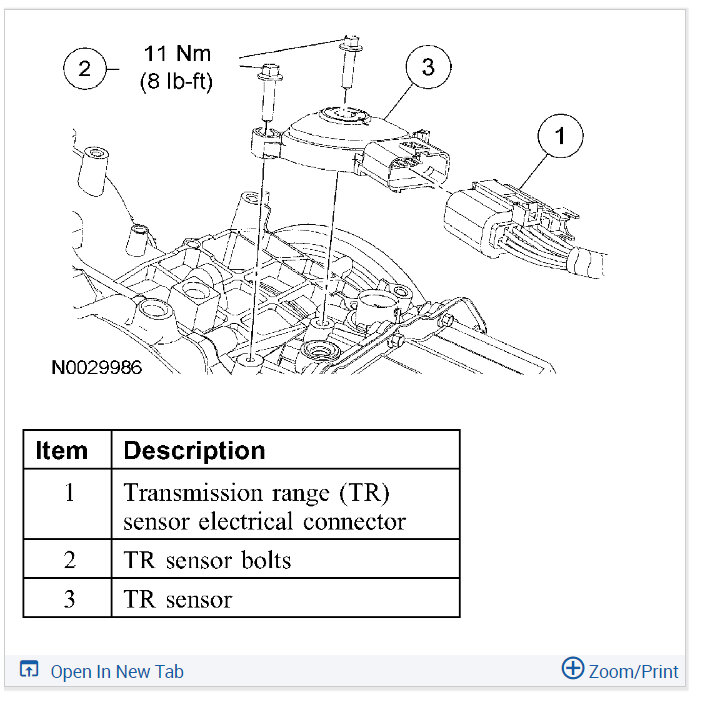 2
11 Nm
(8 lb-ft)
3
1
N0029986

| Item | Description |
|---|---|
| 1 | Transmission range (TR) sensor electrical connector |
| 2 | TR sensor bolts |
| 3 | TR sensor |

Open In New Tab
Zoom/Print