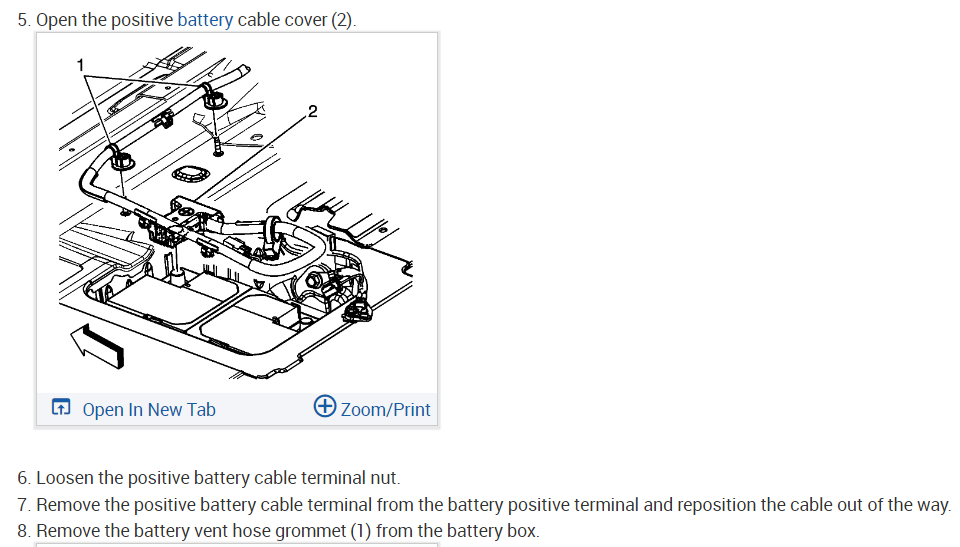 5. Open the positive battery cable cover (2).

1

2

Open In New Tab

Zoom/Print

6. Loosen the positive battery cable terminal nut.

7. Remove the positive battery cable terminal from the battery positive terminal and reposition the cable out of the way.

8. Remove the battery vent hose grommet (1) from the battery box.