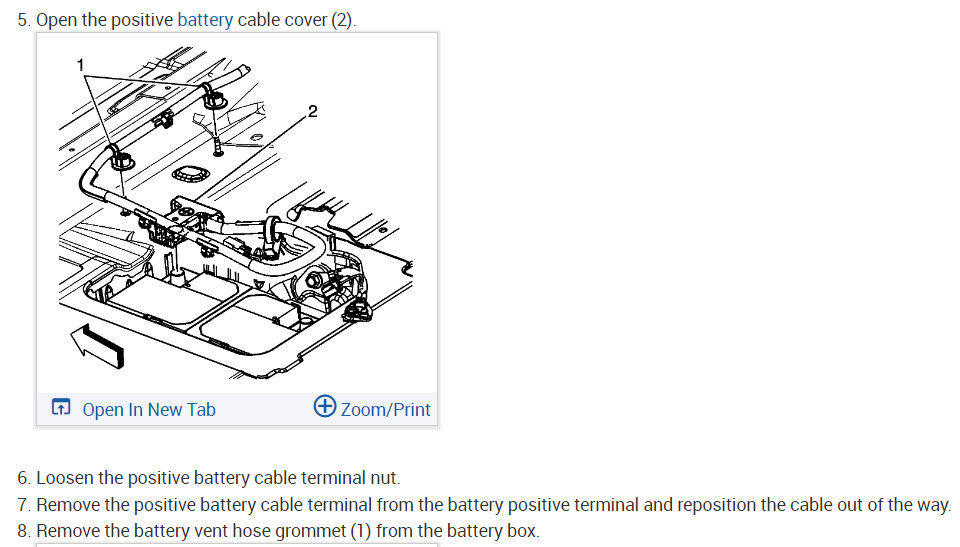 5. Open the positive battery cable cover (2).

1

2

Open In New Tab

Zoom/Print

6. Loosen the positive battery cable terminal nut.

7. Remove the positive battery cable terminal from the battery positive terminal and reposition the cable out of the way.

8. Remove the battery vent hose grommet (1) from the battery box.