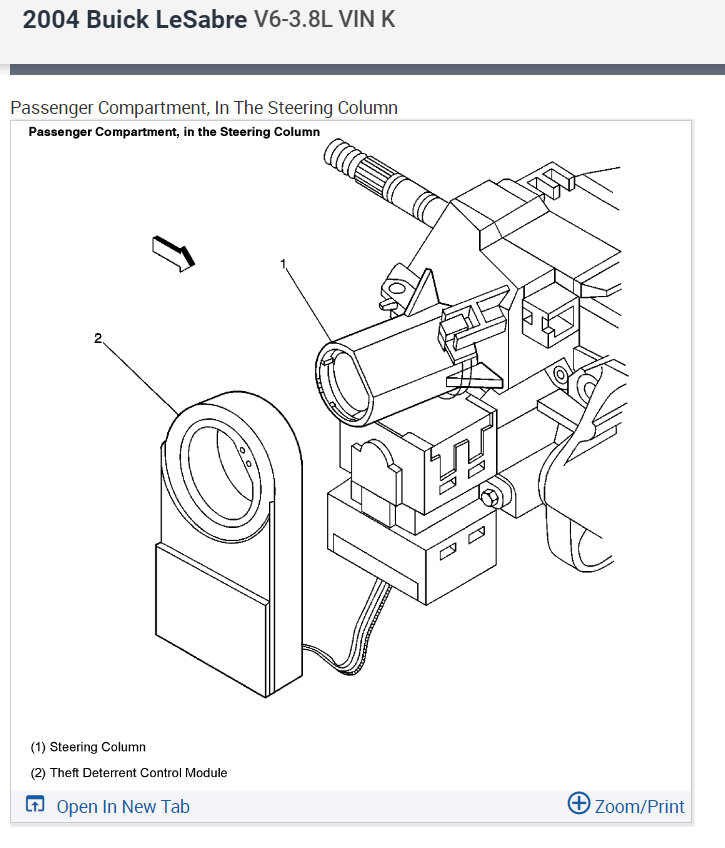 2004 Buick LeSabre V6-3.8L VIN K

Passenger Compartment, In The Steering Column

Passenger Compartment, in the Steering Column

1

2

(1) Steering Column

(2) Theft Deterrent Control Module

Open In New Tab

Zoom/Print