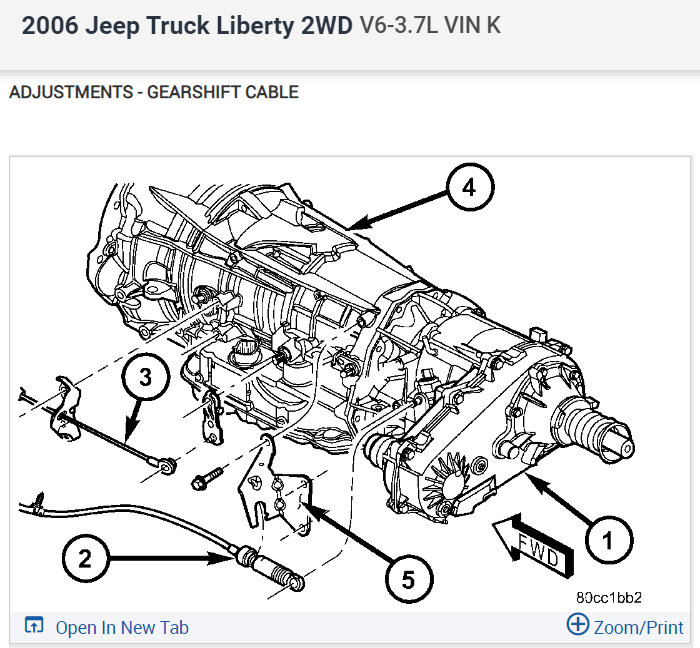 2006 Jeep Truck Liberty 2WD V6-3.7L VIN K

ADJUSTMENTS - GEARSHIFT CABLE

4
3
2
5
1
FWD
80cc1bb2

Open In New Tab
Zoom/Print