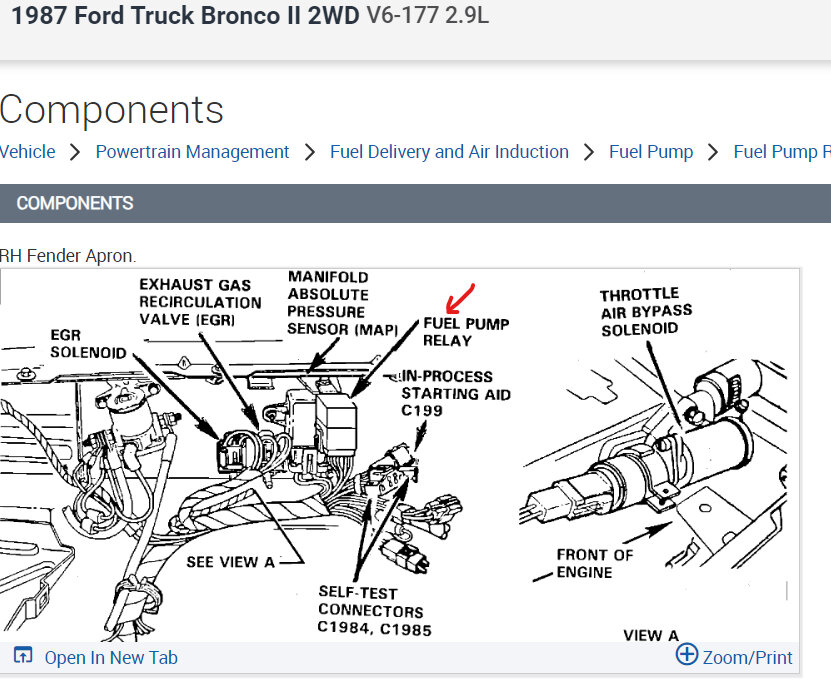 1987 Ford Truck Bronco II 2WD V6-177 2.9L

Components

Vehicle > Powertrain Management > Fuel Delivery and Air Induction > Fuel Pump > Fuel Pump R

COMPONENTS

RH Fender Apron.

EGR SOLENOID

EXHAUST GAS RECIRCULATION VALVE (EGR)

MANIFOLD ABSOLUTE PRESSURE SENSOR (MAP)

FUEL PUMP RELAY

IN-PROCESS STARTING AID C199

THROTTLE AIR BYPASS SOLENOID

SEE VIEW A

SELF-TEST CONNECTORS C1984, C1985

FRONT OF ENGINE

VIEW A

Open In New Tab

Zoom/Print