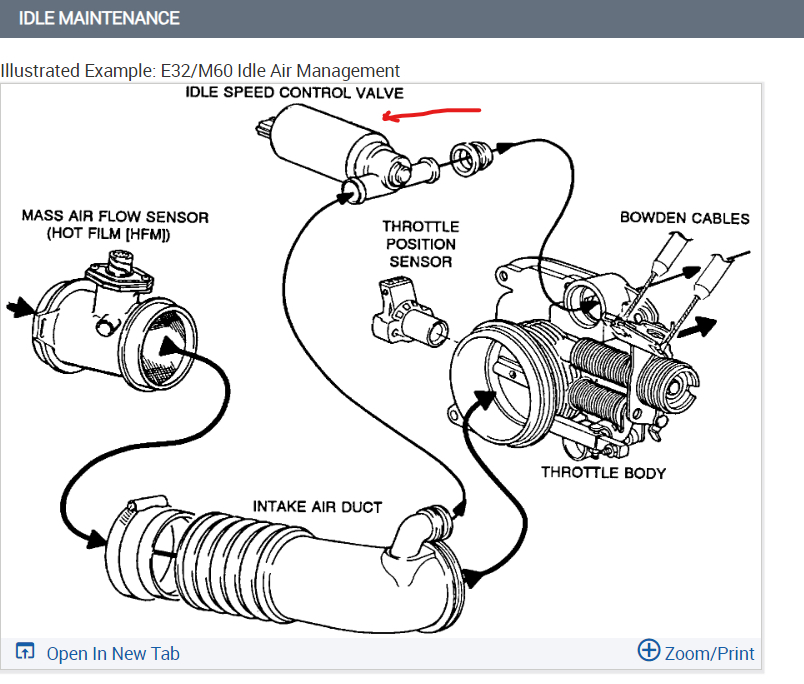 IDLE MAINTENANCE

Illustrated Example: E32/M60 Idle Air Management

IDLE SPEED CONTROL VALVE

MASS AIR FLOW SENSOR (HOT FILM [HFM])

THROTTLE POSITION SENSOR

BOWDEN CABLES

THROTTLE BODY

INTAKE AIR DUCT

Open In New Tab

Zoom/Print