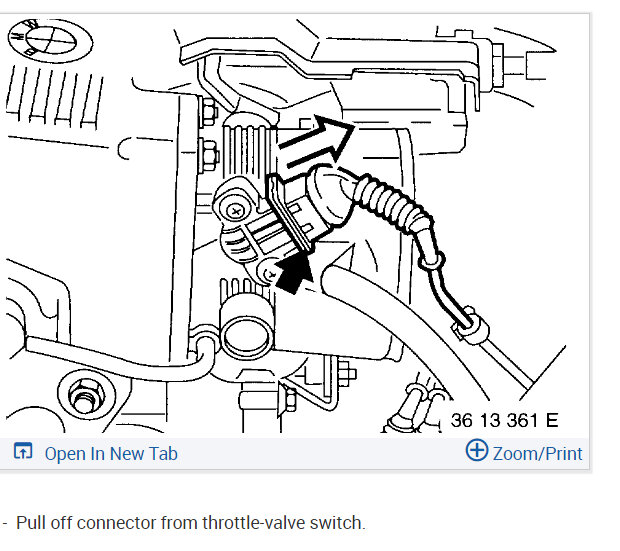 36 13 361 E

Open In New Tab

Zoom/Print

- Pull off connector from throttle-valve switch.