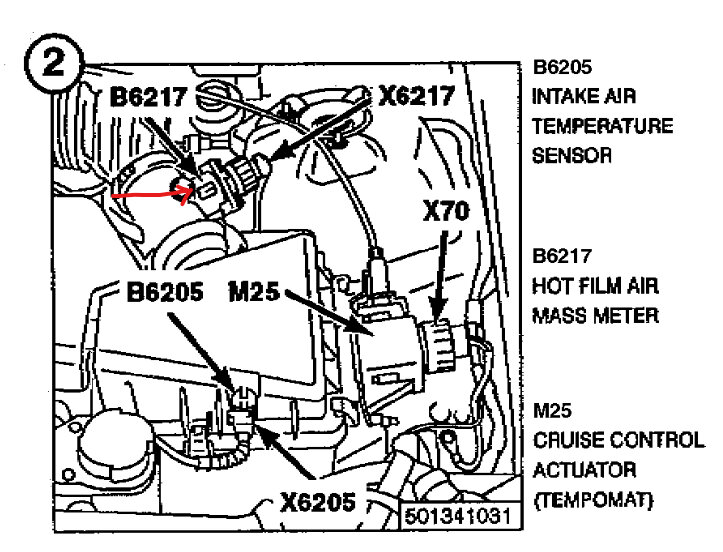 2

B6217

X6217

X70

B6205

M25

X6205

501341031

B6205
INTAKE AIR
TEMPERATURE
SENSOR

B6217
HOT FILM AIR
MASS METER

M25
CRUISE CONTROL
ACTUATOR
(TEMPOMAT)