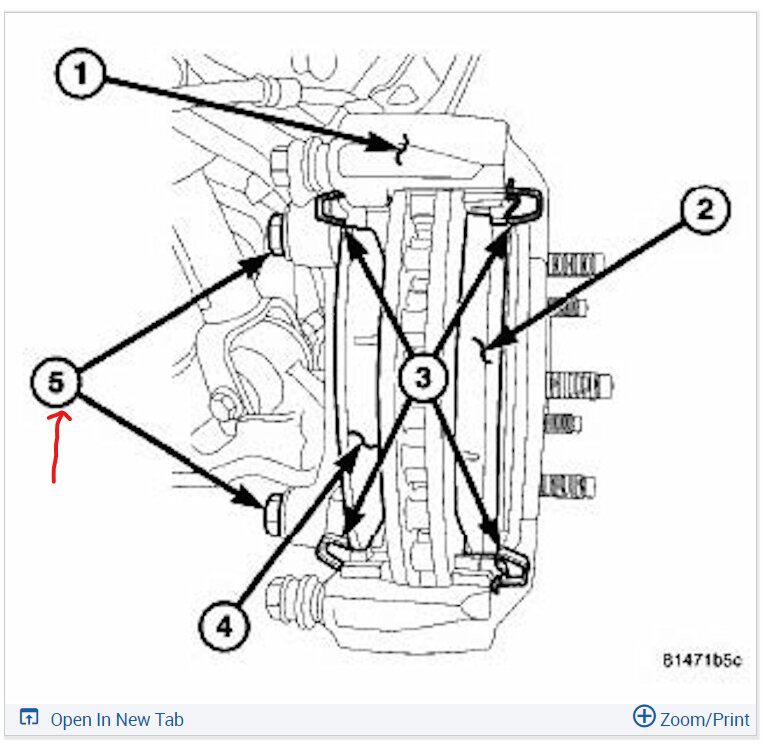 1

2

5

3

4

81471b5c

Open In New Tab

Zoom/Print