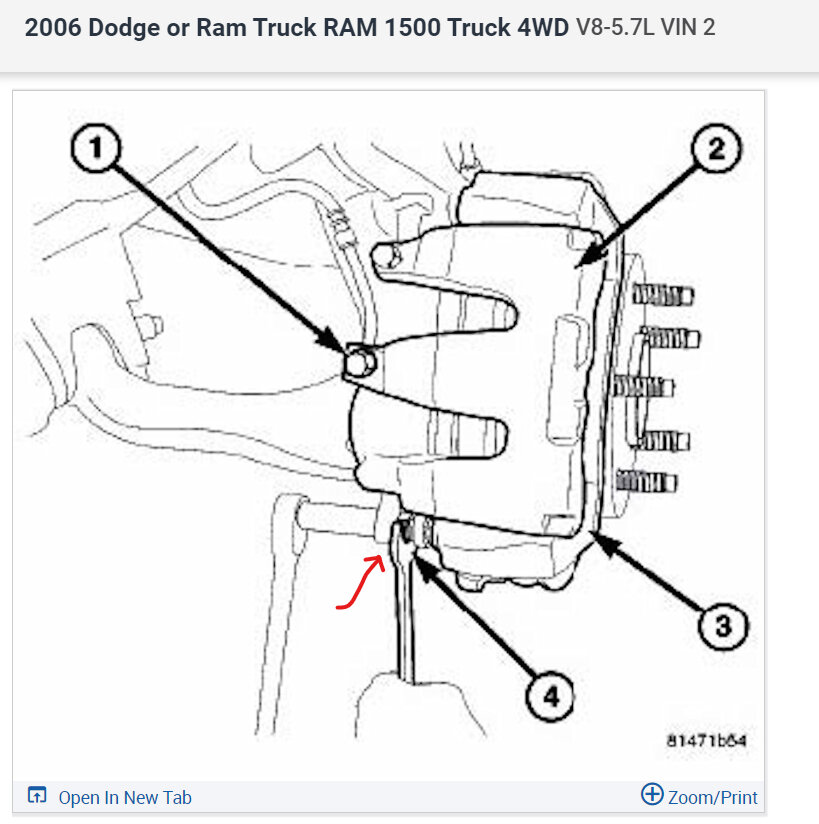 2006 Dodge or Ram Truck RAM 1500 Truck 4WD V8-5.7L VIN 2

1

2

3

4

81471b64

Open In New Tab

Zoom/Print