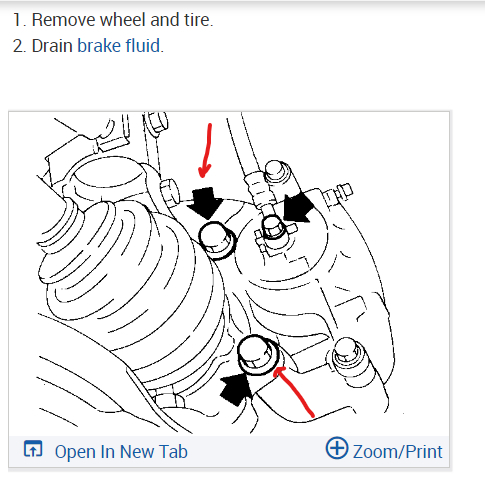 1. Remove wheel and tire.
2. Drain brake fluid.

Open In New Tab

Zoom/Print