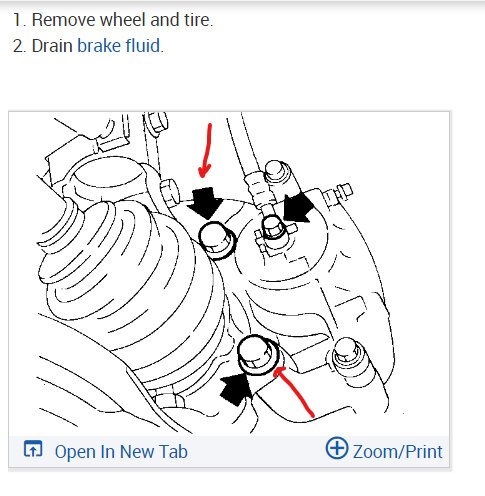 1. Remove wheel and tire.
2. Drain brake fluid.

Open In New Tab
Zoom/Print