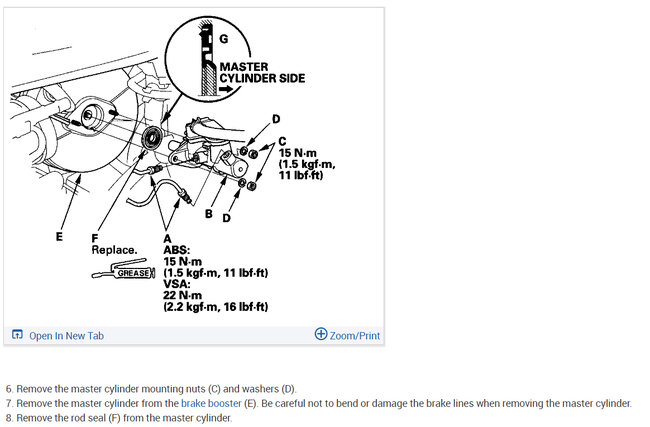 G
MASTER CYLINDER SIDE

D
C
15 N·m
(1.5 kgf·m, 11 lbf·ft)

B D

E
F
Replace.
GREASE

A
ABS:
15 N·m
(1.5 kgf·m, 11 lbf·ft)
VSA:
22 N·m
(2.2 kgf·m, 16 lbf·ft)

Open In New Tab
Zoom/Print

6. Remove the master cylinder mounting nuts (C) and washers (D).
7. Remove the master cylinder from the brake booster (E). Be careful not to bend or damage the brake lines when removing the master cylinder.
8. Remove the rod seal (F) from the master cylinder.