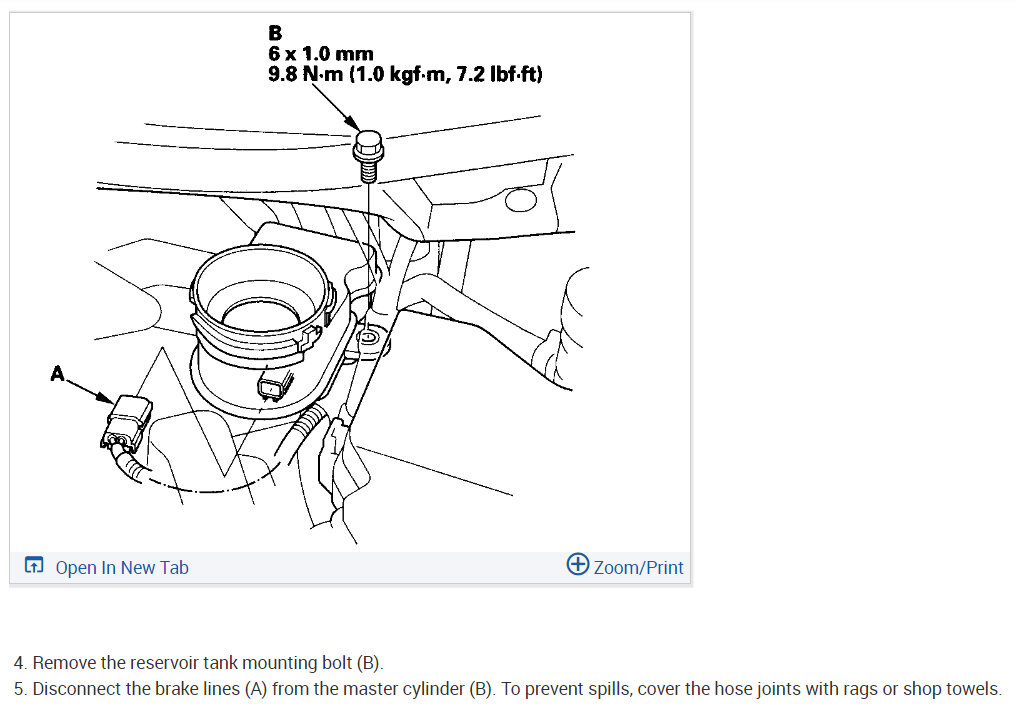 B
6 x 1.0 mm
9.8 N·m (1.0 kgf·m, 7.2 lbf·ft)

A

Open In New Tab

Zoom/Print

4. Remove the reservoir tank mounting bolt (B).
5. Disconnect the brake lines (A) from the master cylinder (B). To prevent spills, cover the hose joints with rags or shop towels.