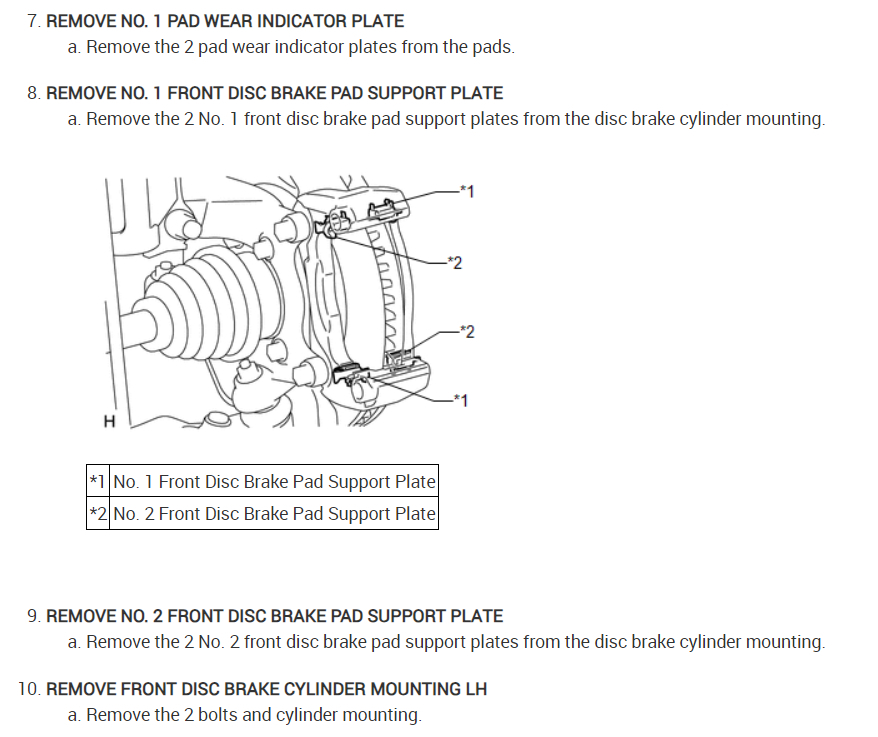 7. REMOVE NO. 1 PAD WEAR INDICATOR PLATE

a. Remove the 2 pad wear indicator plates from the pads.

8. REMOVE NO. 1 FRONT DISC BRAKE PAD SUPPORT PLATE

a. Remove the 2 No. 1 front disc brake pad support plates from the disc brake cylinder mounting.

*1

*2

*2

*1

H

| *1 | No. 1 Front Disc Brake Pad Support Plate |
|---|---|
| *2 | No. 2 Front Disc Brake Pad Support Plate |

9. REMOVE NO. 2 FRONT DISC BRAKE PAD SUPPORT PLATE

a. Remove the 2 No. 2 front disc brake pad support plates from the disc brake cylinder mounting.

10. REMOVE FRONT DISC BRAKE CYLINDER MOUNTING LH

a. Remove the 2 bolts and cylinder mounting.