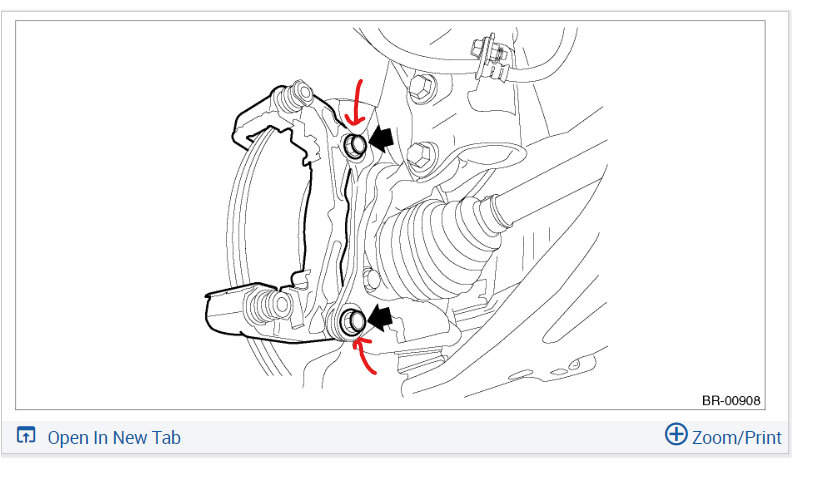 BR-00908

Open In New Tab

Zoom/Print