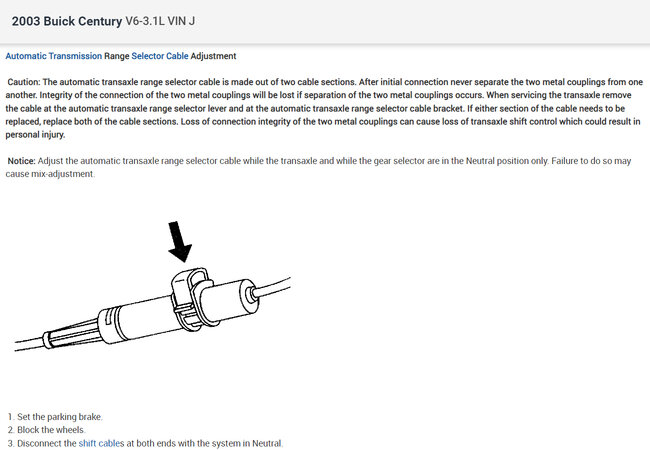 2003 Buick Century V6-3.1L VIN J

Automatic Transmission Range Selector Cable Adjustment

Caution: The automatic transaxle range selector cable is made out of two cable sections. After initial connection never separate the two metal couplings from one another. Integrity of the connection of the two metal couplings will be lost if separation of the two metal couplings occurs. When servicing the transaxle remove the cable at the automatic transaxle range selector lever and at the automatic transaxle range selector cable bracket. If either section of the cable needs to be replaced, replace both of the cable sections. Loss of connection integrity of the two metal couplings can cause loss of transaxle shift control which could result in personal injury.

Notice: Adjust the automatic transaxle range selector cable while the transaxle and while the gear selector are in the Neutral position only. Failure to do so may cause mix-adjustment.

1. Set the parking brake.
2. Block the wheels.
3. Disconnect the shift cables at both ends with the system in Neutral.