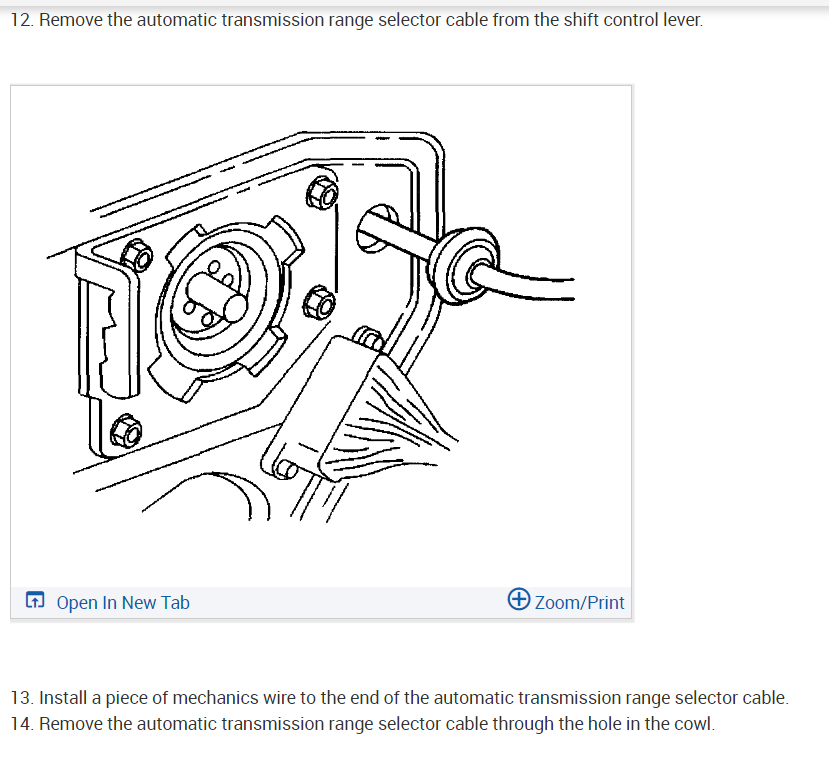 12. Remove the automatic transmission range selector cable from the shift control lever.

Open In New Tab

Zoom/Print

13. Install a piece of mechanics wire to the end of the automatic transmission range selector cable.
14. Remove the automatic transmission range selector cable through the hole in the cowl.