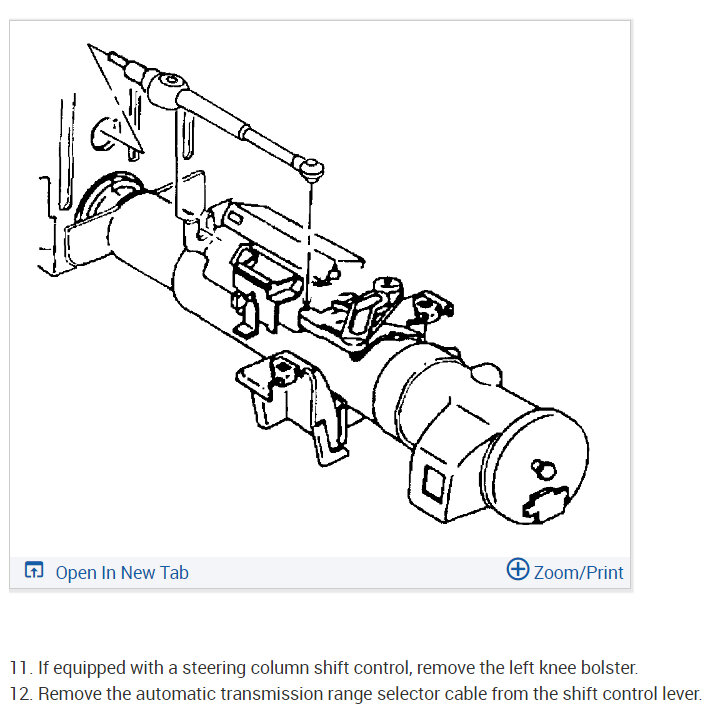 Open In New Tab

Zoom/Print

11. If equipped with a steering column shift control, remove the left knee bolster.
12. Remove the automatic transmission range selector cable from the shift control lever.