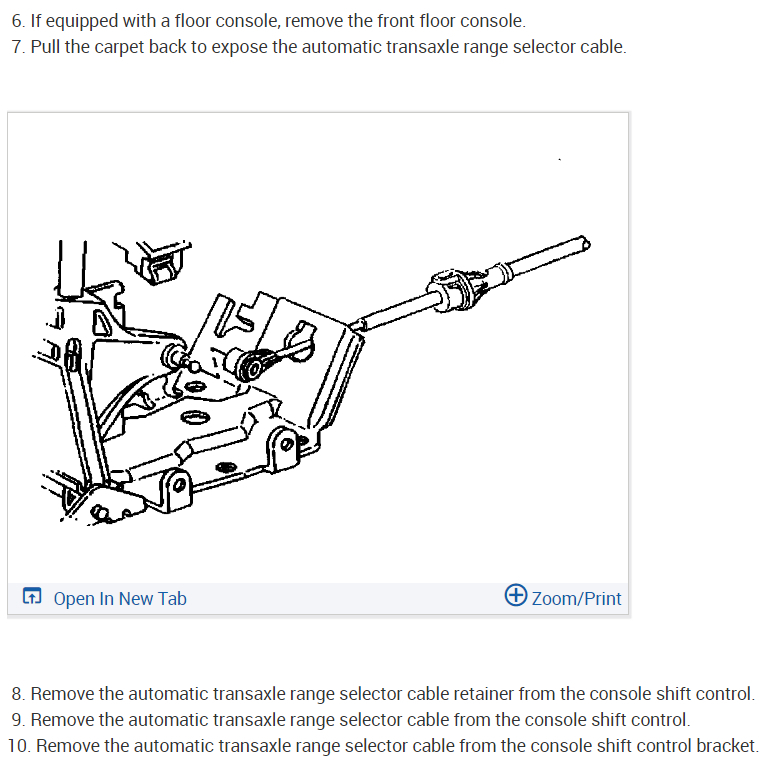 6. If equipped with a floor console, remove the front floor console.
7. Pull the carpet back to expose the automatic transaxle range selector cable.

Open In New Tab

Zoom/Print

8. Remove the automatic transaxle range selector cable retainer from the console shift control.
9. Remove the automatic transaxle range selector cable from the console shift control.
10. Remove the automatic transaxle range selector cable from the console shift control bracket.