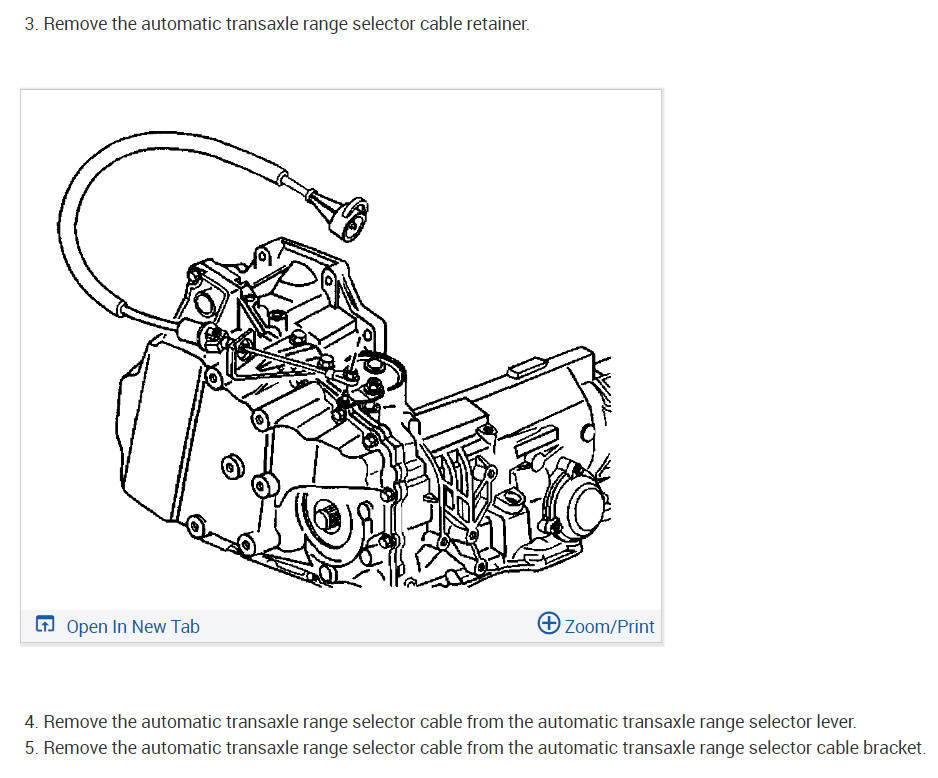 3. Remove the automatic transaxle range selector cable retainer.

Open In New Tab

Zoom/Print

4. Remove the automatic transaxle range selector cable from the automatic transaxle range selector lever.
5. Remove the automatic transaxle range selector cable from the automatic transaxle range selector cable bracket.