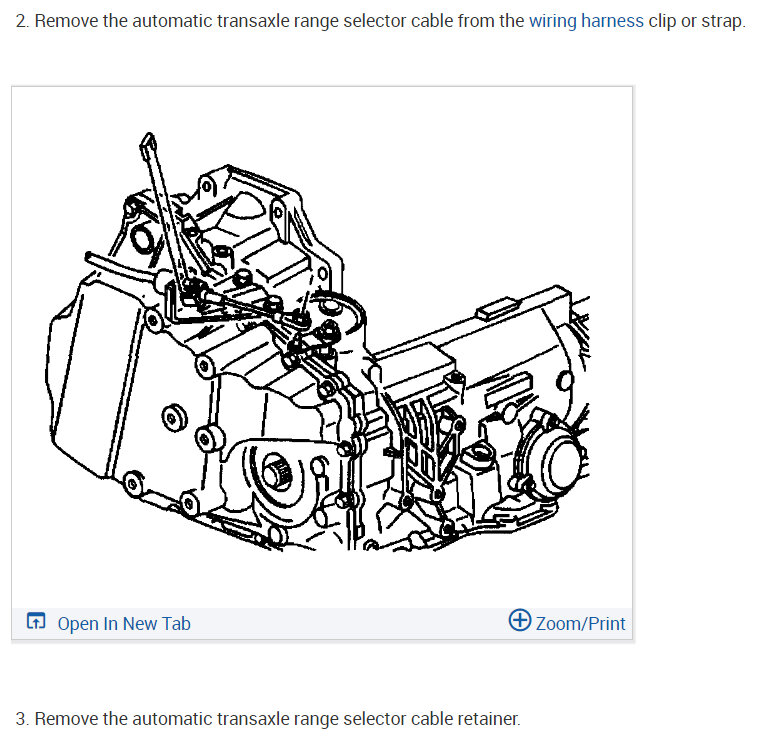 2. Remove the automatic transaxle range selector cable from the wiring harness clip or strap.

Open In New Tab

Zoom/Print

3. Remove the automatic transaxle range selector cable retainer.