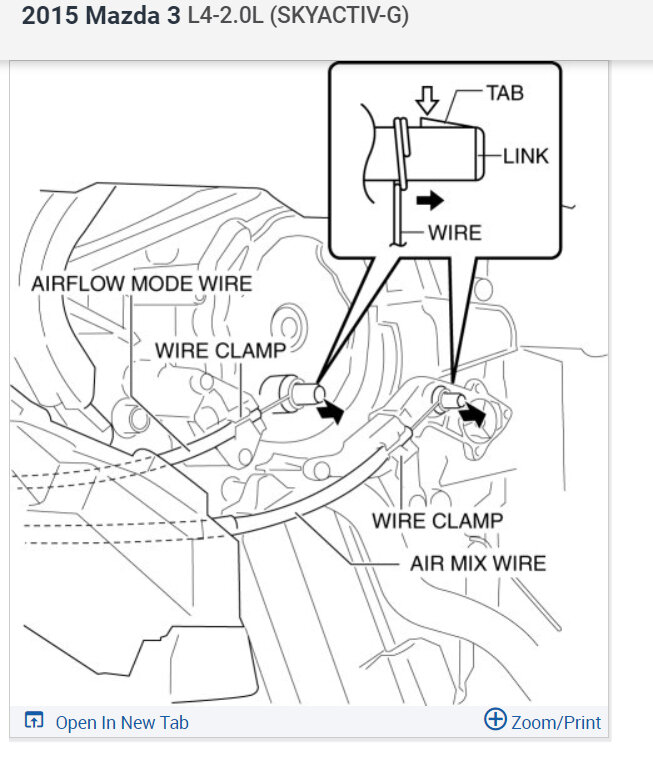 2015 Mazda 3 L4-2.0L (SKYACTIV-G)

TAB
LINK
WIRE
AIRFLOW MODE WIRE
WIRE CLAMP
WIRE CLAMP
AIR MIX WIRE

Open In New Tab
Zoom/Print