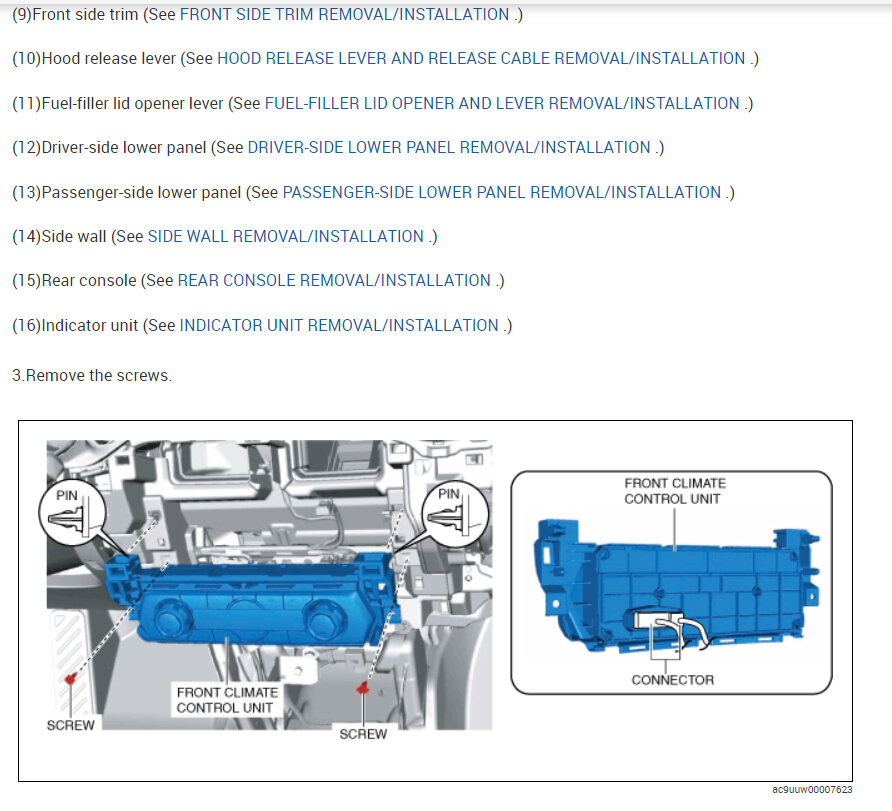 (9)Front side trim (See FRONT SIDE TRIM REMOVAL/INSTALLATION .)

(10)Hood release lever (See HOOD RELEASE LEVER AND RELEASE CABLE REMOVAL/INSTALLATION .)

(11)Fuel-filler lid opener lever (See FUEL-FILLER LID OPENER AND LEVER REMOVAL/INSTALLATION .)

(12)Driver-side lower panel (See DRIVER-SIDE LOWER PANEL REMOVAL/INSTALLATION .)

(13)Passenger-side lower panel (See PASSENGER-SIDE LOWER PANEL REMOVAL/INSTALLATION .)

(14)Side wall (See SIDE WALL REMOVAL/INSTALLATION .)

(15)Rear console (See REAR CONSOLE REMOVAL/INSTALLATION .)

(16)Indicator unit (See INDICATOR UNIT REMOVAL/INSTALLATION .)

3.Remove the screws.

PIN

PIN

FRONT CLIMATE CONTROL UNIT

SCREW

SCREW

FRONT CLIMATE CONTROL UNIT

CONNECTOR

ac9uuw00007623