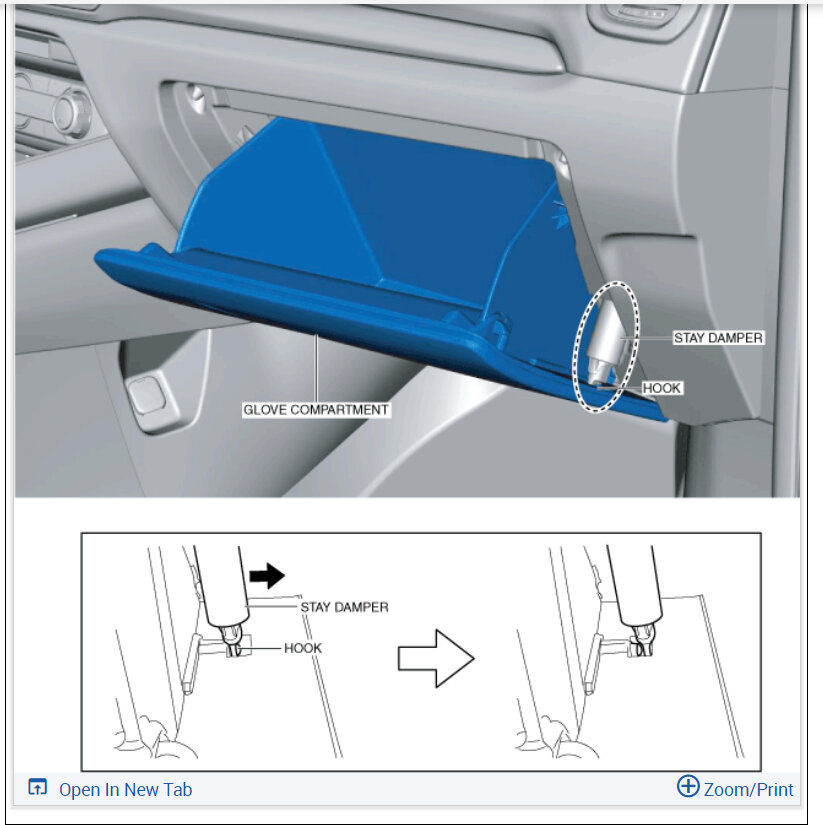 STAY DAMPER
HOOK
GLOVE COMPARTMENT

STAY DAMPER
HOOK

Open In New Tab
Zoom/Print