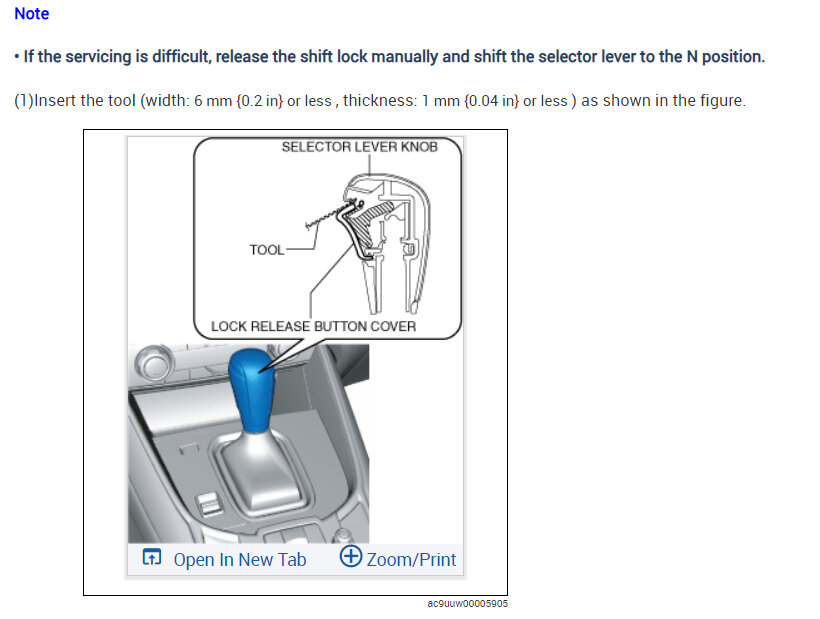 Note

• If the servicing is difficult, release the shift lock manually and shift the selector lever to the N position.

(1)Insert the tool (width: 6 mm {0.2 in} or less , thickness: 1 mm {0.04 in} or less ) as shown in the figure.

SELECTOR LEVER KNOB

TOOL

LOCK RELEASE BUTTON COVER

Open In New Tab

Zoom/Print

ac9uuw00005905