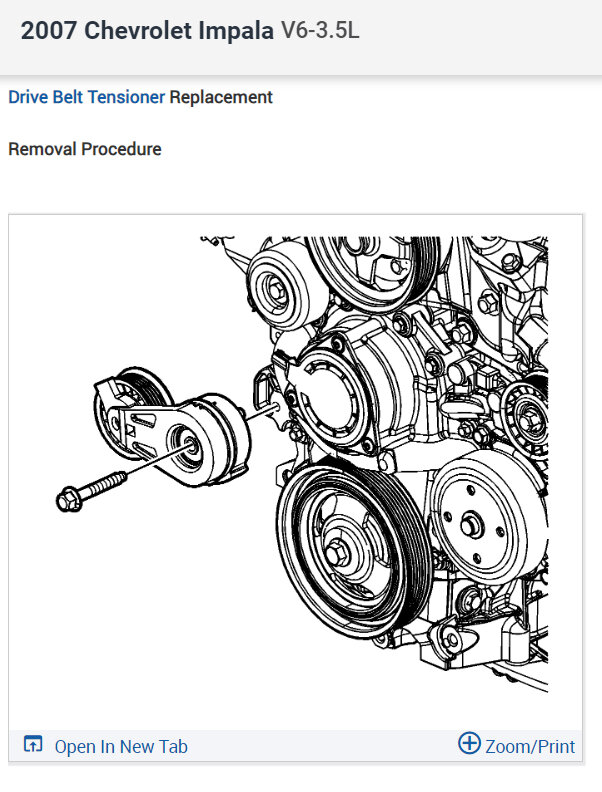 2007 Chevrolet Impala V6-3.5L

Drive Belt Tensioner Replacement

Removal Procedure

Open In New Tab

Zoom/Print