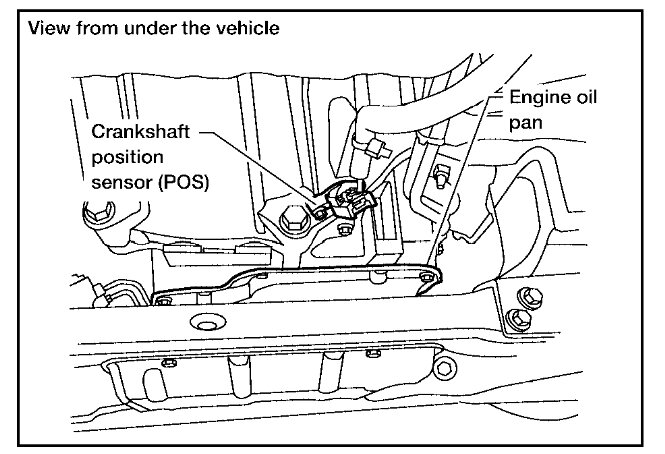 View from under the vehicle

Crankshaft position sensor (POS)

Engine oil pan