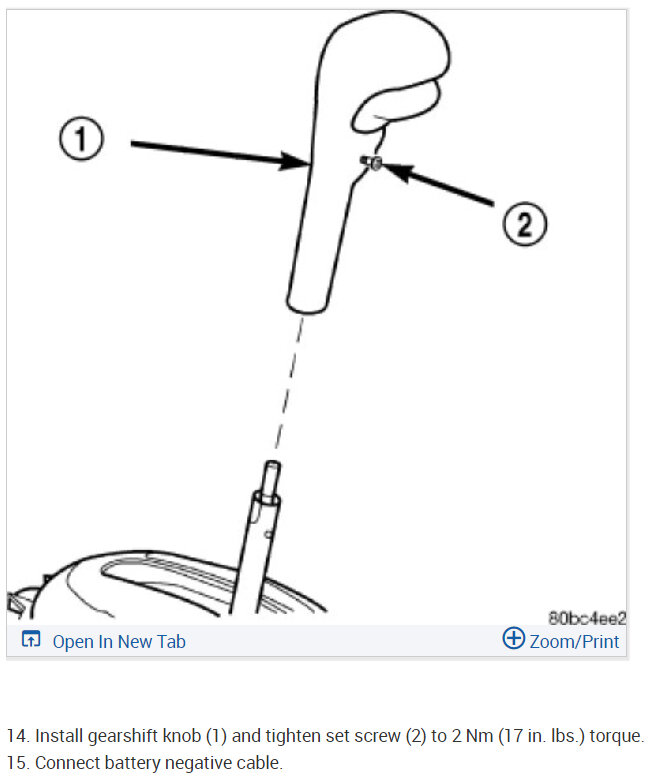 1

2

80bc4ee2

Open In New Tab

Zoom/Print

14. Install gearshift knob (1) and tighten set screw (2) to 2 Nm (17 in. lbs.) torque.
15. Connect battery negative cable.