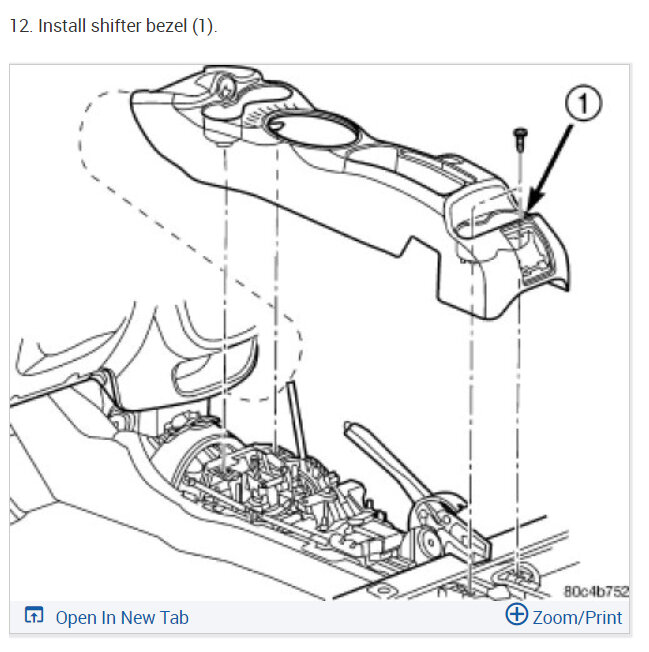 12. Install shifter bezel (1).

1

80c4b752

Open In New Tab

Zoom/Print