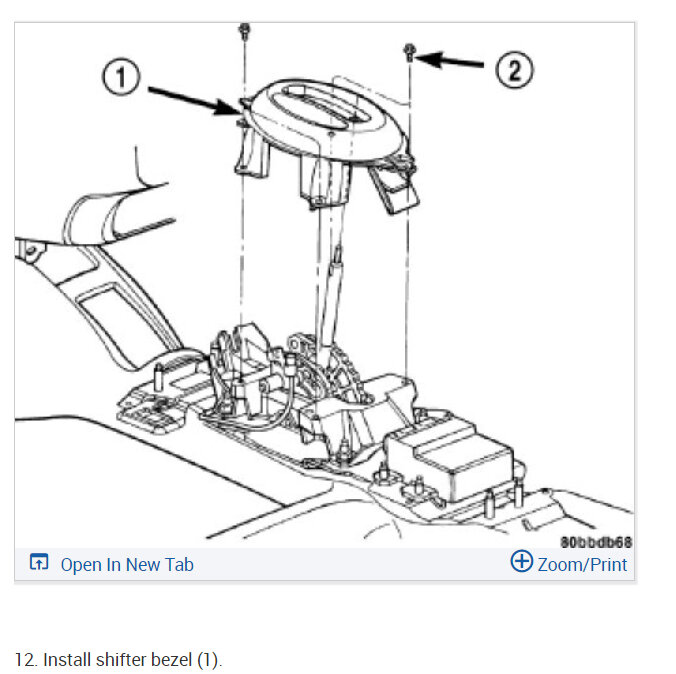 1

2

80bbdb68

Open In New Tab

Zoom/Print

12. Install shifter bezel (1).