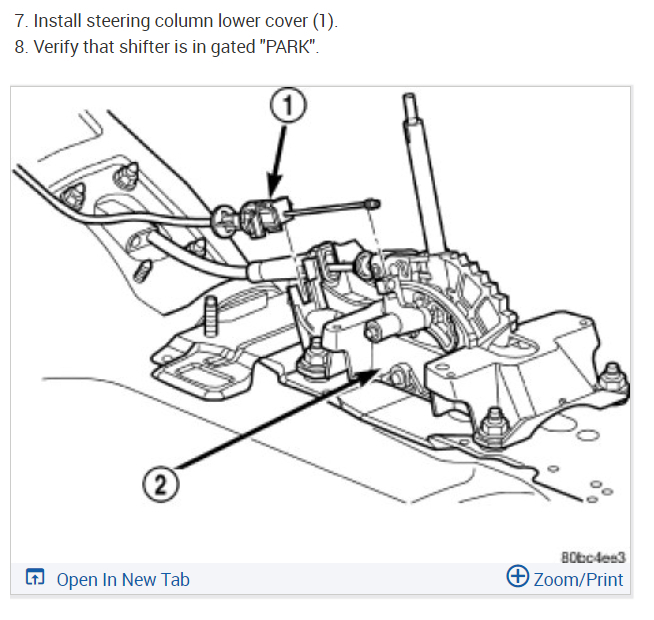 7. Install steering column lower cover (1).

8. Verify that shifter is in gated "PARK".

1

2

80bc4ee3

Open In New Tab

Zoom/Print