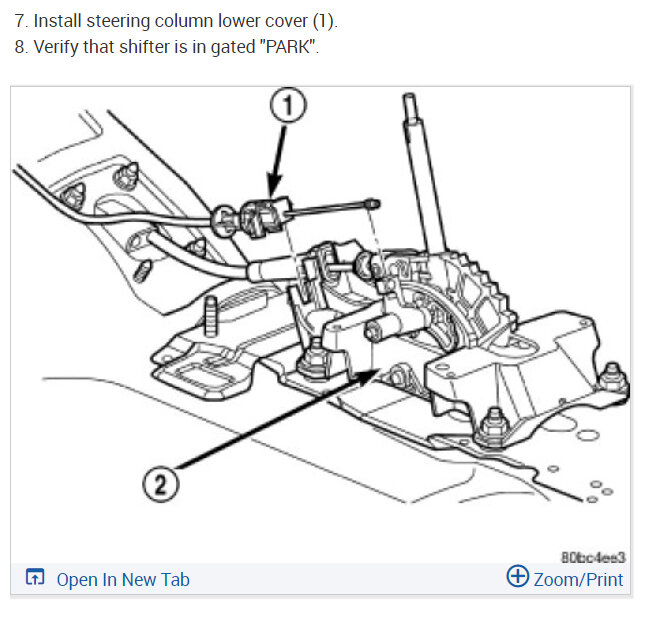 7. Install steering column lower cover (1).
8. Verify that shifter is in gated "PARK".

1

2

80bc4ee3

Open In New Tab

Zoom/Print