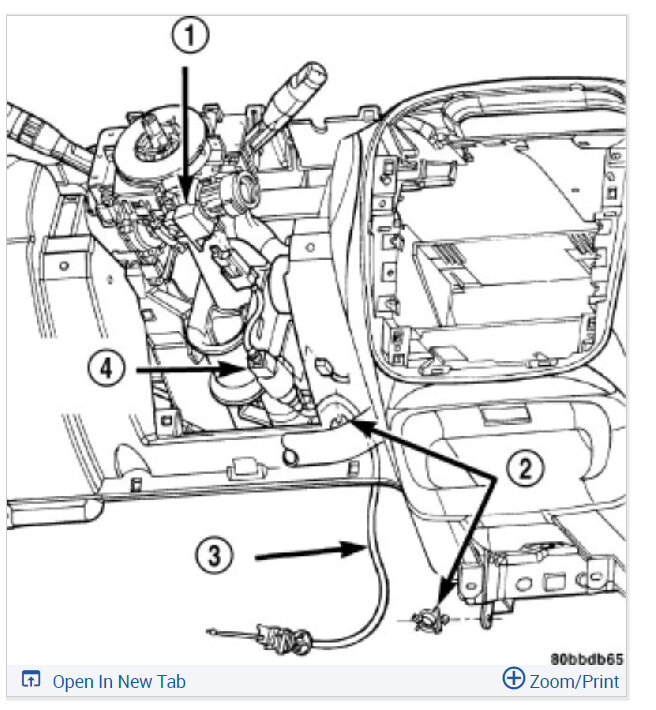 1
4
2
3
80bbdb65
Open In New Tab
Zoom/Print