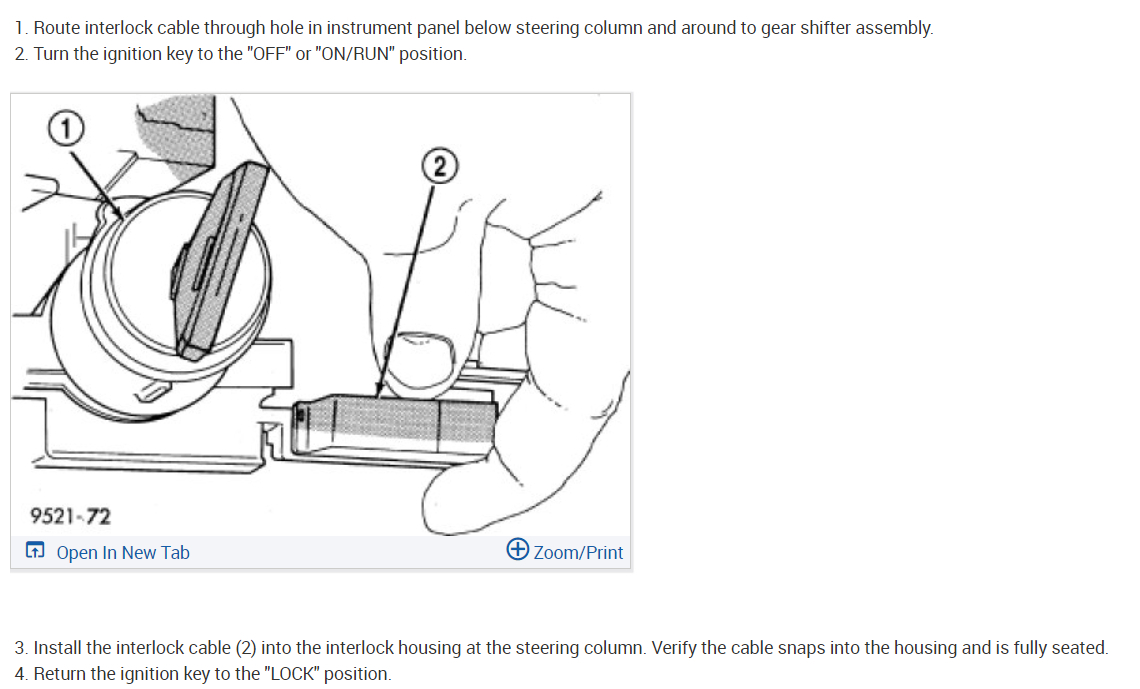 1. Route interlock cable through hole in instrument panel below steering column and around to gear shifter assembly.
2. Turn the ignition key to the "OFF" or "ON/RUN" position.

1

2

9521-72

Open In New Tab

Zoom/Print

3. Install the interlock cable (2) into the interlock housing at the steering column. Verify the cable snaps into the housing and is fully seated.
4. Return the ignition key to the "LOCK" position.