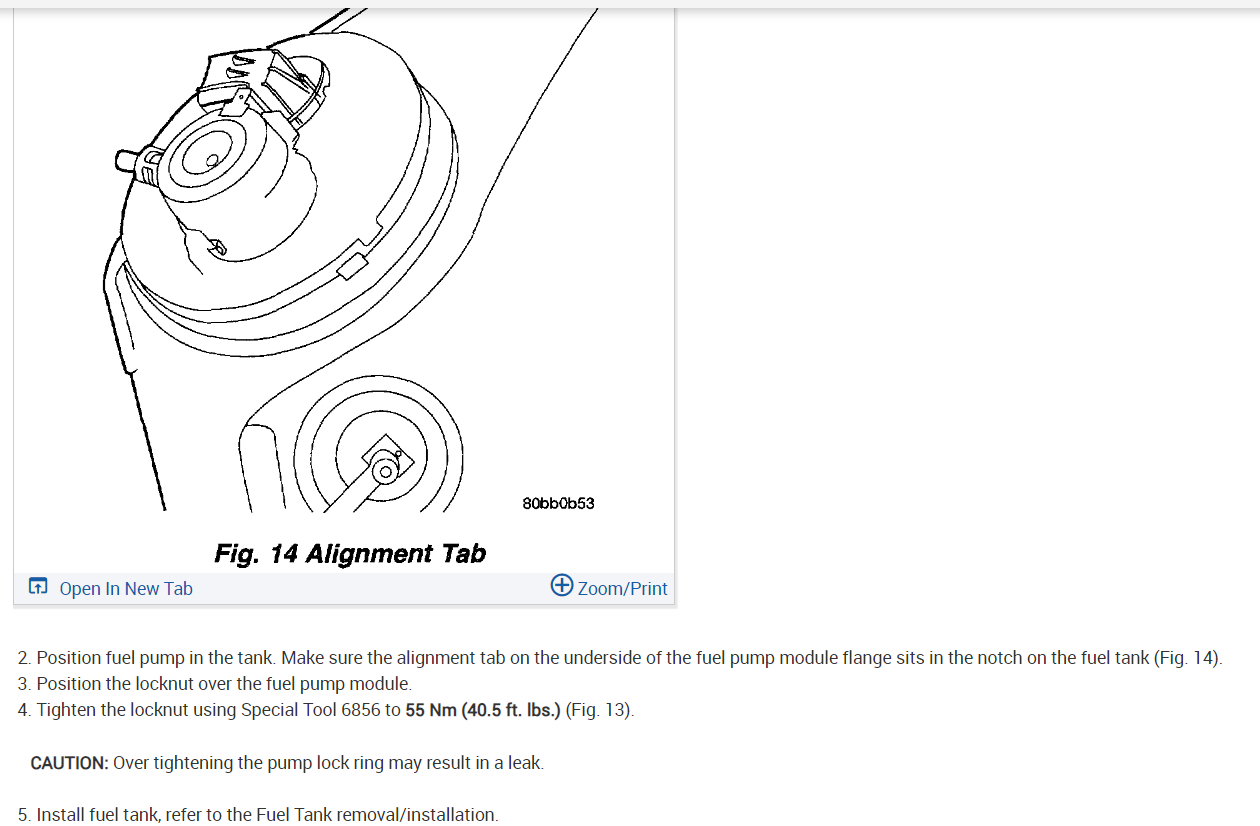 80bb0b53

Fig. 14 Alignment Tab

Open In New Tab

Zoom/Print

2. Position fuel pump in the tank. Make sure the alignment tab on the underside of the fuel pump module flange sits in the notch on the fuel tank (Fig. 14).
3. Position the locknut over the fuel pump module.
4. Tighten the locknut using Special Tool 6856 to 55 Nm (40.5 ft. lbs.) (Fig. 13).

CAUTION: Over tightening the pump lock ring may result in a leak.

5. Install fuel tank, refer to the Fuel Tank removal/installation.