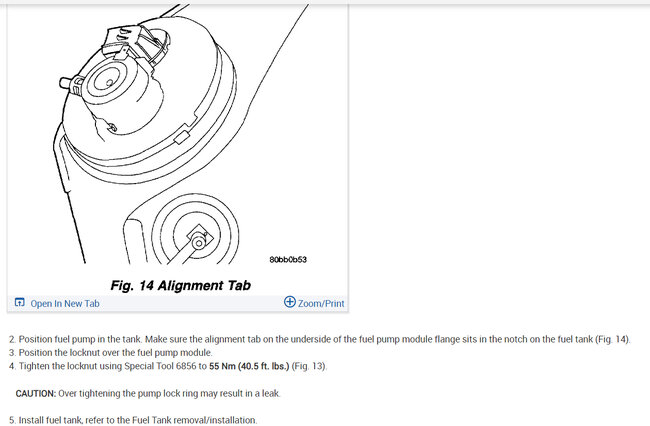 80bb0b53

Fig. 14 Alignment Tab

Open In New Tab

Zoom/Print

2. Position fuel pump in the tank. Make sure the alignment tab on the underside of the fuel pump module flange sits in the notch on the fuel tank (Fig. 14).
3. Position the locknut over the fuel pump module.
4. Tighten the locknut using Special Tool 6856 to 55 Nm (40.5 ft. lbs.) (Fig. 13).

CAUTION: Over tightening the pump lock ring may result in a leak.

5. Install fuel tank, refer to the Fuel Tank removal/installation.