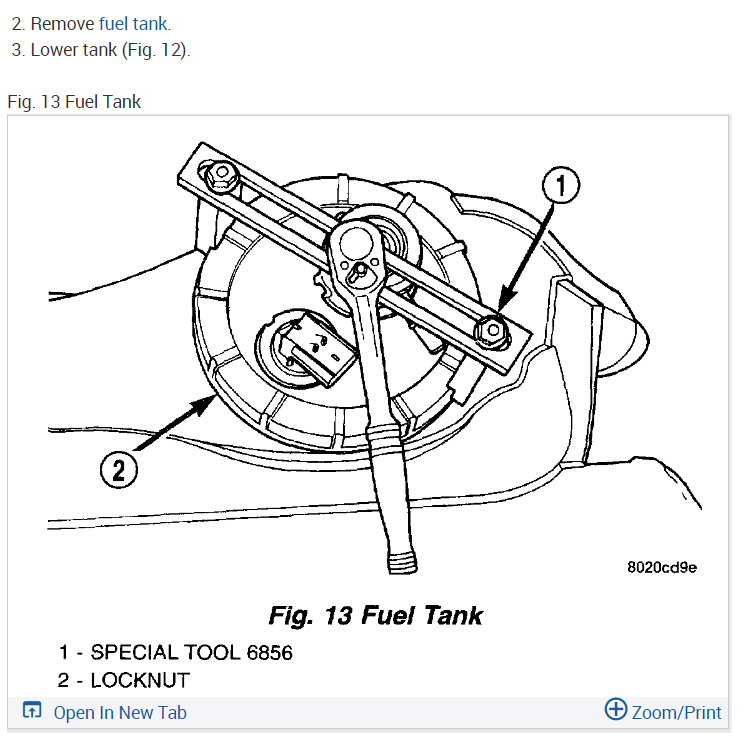 2. Remove fuel tank.
3. Lower tank (Fig. 12).

Fig. 13 Fuel Tank

1

2

8020cd9e

Fig. 13 Fuel Tank

1 - SPECIAL TOOL 6856
2 - LOCKNUT

Open In New Tab

Zoom/Print