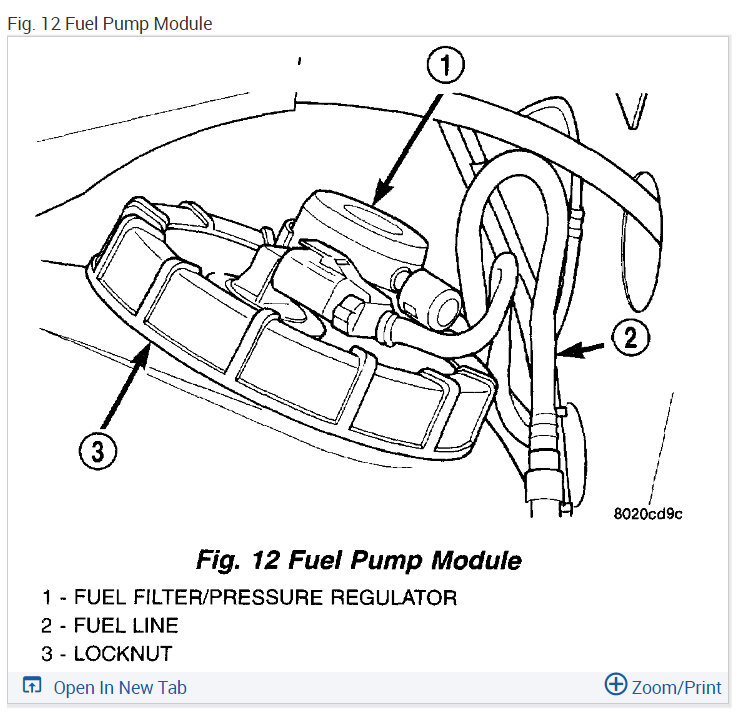 Fig. 12 Fuel Pump Module

1

2

3

8020cd9c

Fig. 12 Fuel Pump Module

1 - FUEL FILTER/PRESSURE REGULATOR
2 - FUEL LINE
3 - LOCKNUT

Open In New Tab

Zoom/Print