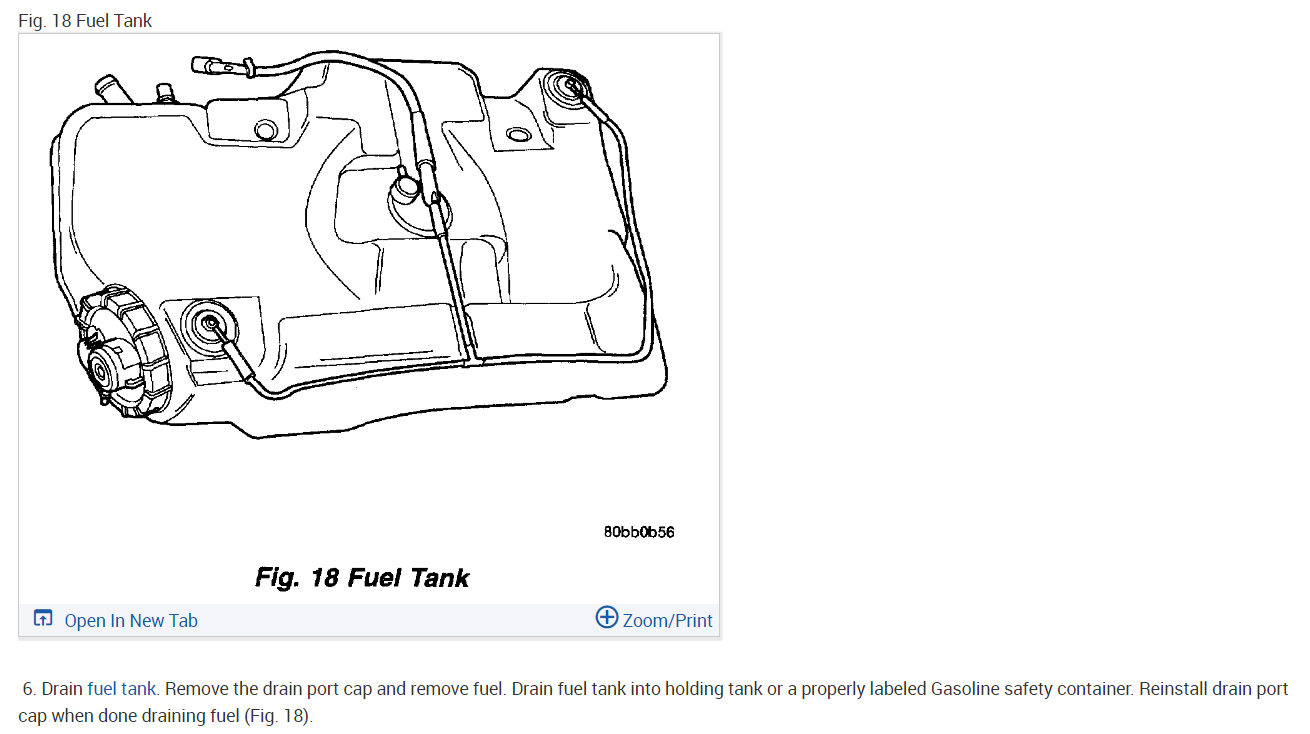 Fig. 18 Fuel Tank

80bb0b56

Fig. 18 Fuel Tank

Open In New Tab

Zoom/Print

6. Drain fuel tank. Remove the drain port cap and remove fuel. Drain fuel tank into holding tank or a properly labeled Gasoline safety container. Reinstall drain port cap when done draining fuel (Fig. 18).